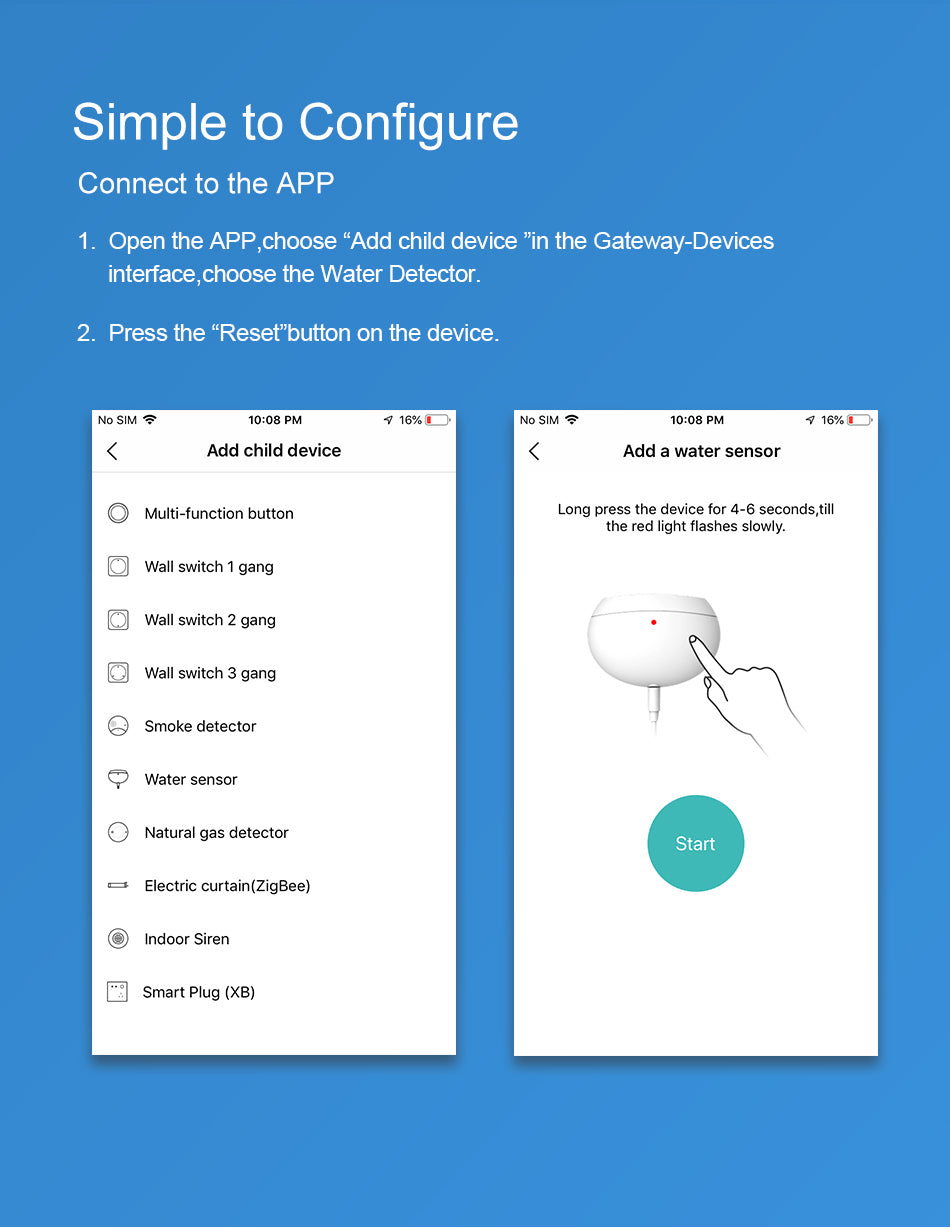 Simple to Configure

Connect to the APP

1. Open the APP,choose “Add child device ”in the Gateway-Devices interface,choose the Water Detector.

2. Press the “Reset”button on the device.

No SIM 10:08 PM 16%

Add child device

Multi-function button

Wall switch 1 gang

Wall switch 2 gang

Wall switch 3 gang

Smoke detector

Water sensor

Natural gas detector

Electric curtain(ZigBee)

Indoor Siren

Smart Plug (XB)

No SIM 10:08 PM 16%

Add a water sensor

Long press the device for 4-6 seconds,till the red light flashes slowly.

Start