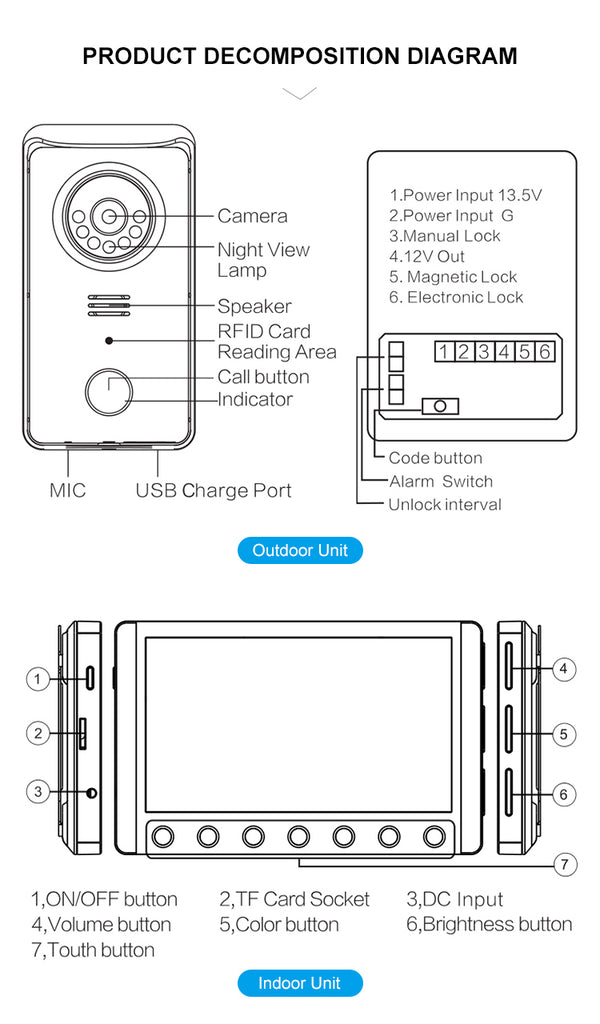 PRODUCT DECOMPOSITION DIAGRAM

Camera
Night View Lamp
Speaker
RFID Card Reading Area
Call button
Indicator
MIC
USB Charge Port

1.Power Input 13.5V
2.Power Input G
3.Manual Lock
4.12V Out
5. Magnetic Lock
6. Electronic Lock

1 2 3 4 5 6

Code button
Alarm Switch
Unlock interval

Outdoor Unit

1
2
3
4
5
6
7

1,ON/OFF button
2,TF Card Socket
3,DC Input
4,Volume button
5,Color button
6,Brightness button
7,Touth button

Indoor Unit