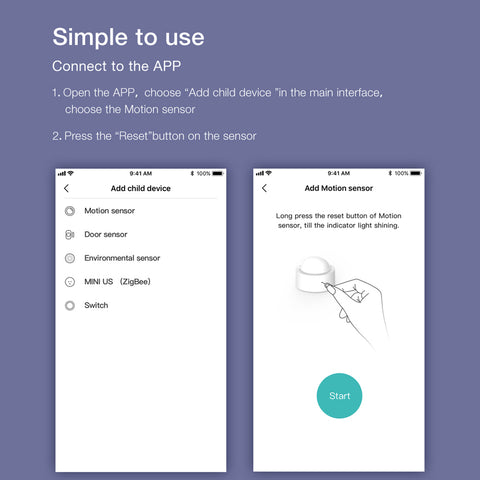 Simple to use

Connect to the APP

1. Open the APP, choose "Add child device "in the main interface, choose the Motion sensor

2. Press the "Reset"button on the sensor

9:41 AM
100%
Add child device
Motion sensor
Door sensor
Environmental sensor
MINI US (ZigBee)
Switch

9:41 AM
100%
Add Motion sensor
Long press the reset button of Motion sensor, till the indicator light shining.
Start