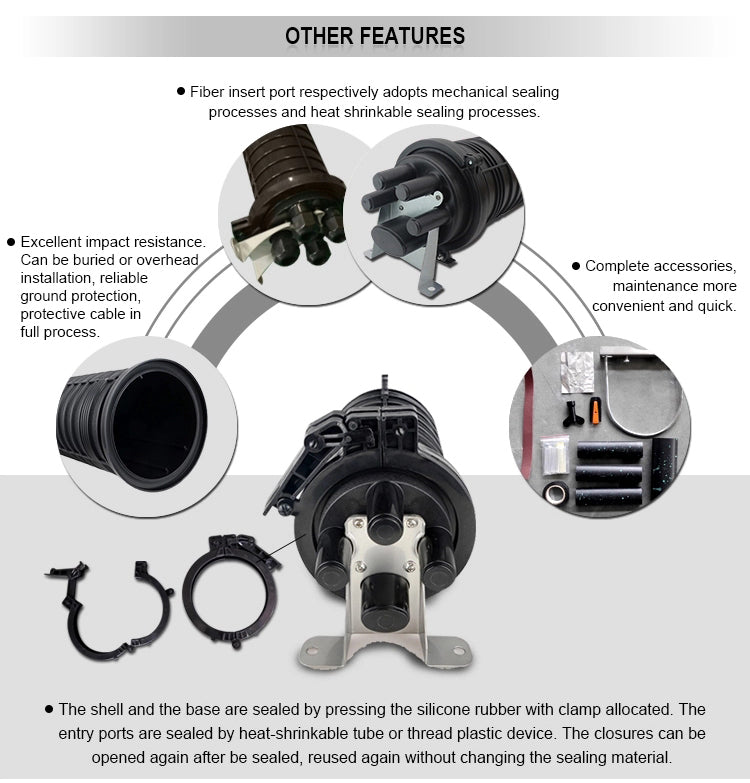 OTHER FEATURES

● Fiber insert port respectively adopts mechanical sealing processes and heat shrinkable sealing processes.

● Excellent impact resistance. Can be buried or overhead installation, reliable ground protection, protective cable in full process.

● Complete accessories, maintenance more convenient and quick.

● The shell and the base are sealed by pressing the silicone rubber with clamp allocated. The entry ports are sealed by heat-shrinkable tube or thread plastic device. The closures can be opened again after be sealed, reused again without changing the sealing material.