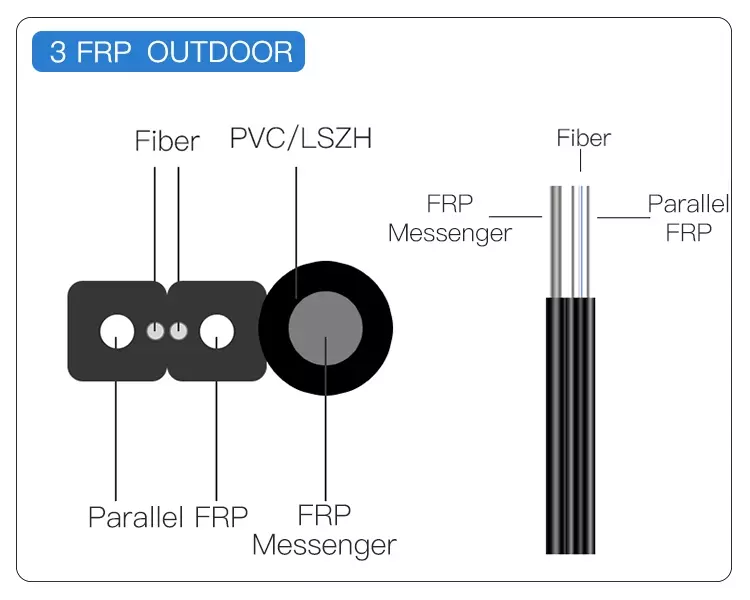 3 FRP OUTDOOR

Fiber

PVC/LSZH

Parallel FRP

FRP Messenger

Fiber

FRP Messenger

Parallel FRP