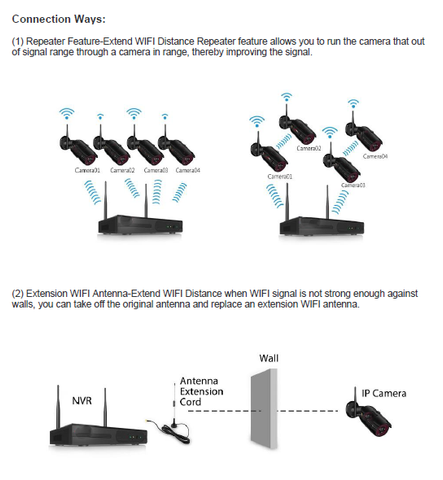 Connection Ways:

(1) Repeater Feature-Extend WIFI Distance Repeater feature allows you to run the camera that out of signal range through a camera in range, thereby improving the signal.

Camera01 Camera02 Camera03 Camera04

Camera02 Camera04 Camera01 Camera03

(2) Extension WIFI Antenna-Extend WIFI Distance when WIFI signal is not strong enough against walls, you can take off the original antenna and replace an extension WIFI antenna.

Wall

NVR

Antenna Extension Cord

IP Camera